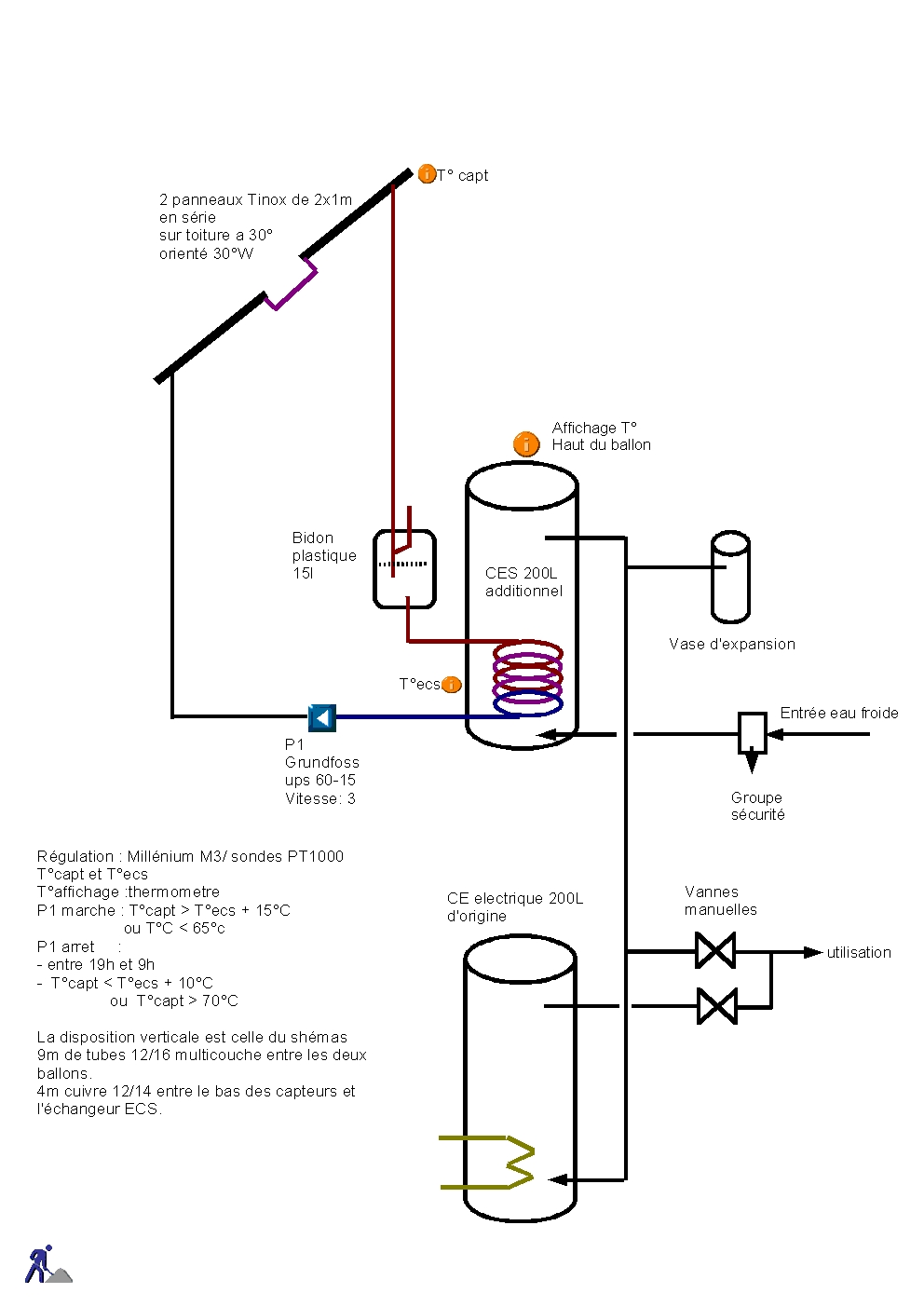 T° capt

2 panneaux Tinox de 2x1m
en série
sur toiture a 30°
orienté 30°W

Affichage T°
Haut du ballon

Bidon
plastique
15l

CES 200L
additionnel

Vase d'expansion

T°ecs

Entrée eau froide

P1
Grundfoss
ups 60-15
Vitesse: 3

Groupe
sécurité

Régulation : Millénium M3/ sondes PT1000
T°capt et T°ecs
T°affichage :thermometre
P1 marche : T°capt > T°ecs + 15°C
ou T°C < 65°c
P1 arret :
- entre 19h et 9h
- T°capt < T°ecs + 10°C
ou T°capt > 70°C

La disposition verticale est celle du shémas
9m de tubes 12/16 multicouche entre les deux ballons.
4m cuivre 12/14 entre le bas des capteurs et l'échangeur ECS.

CE electrique 200L
d'origine

Vannes
manuelles

utilisation